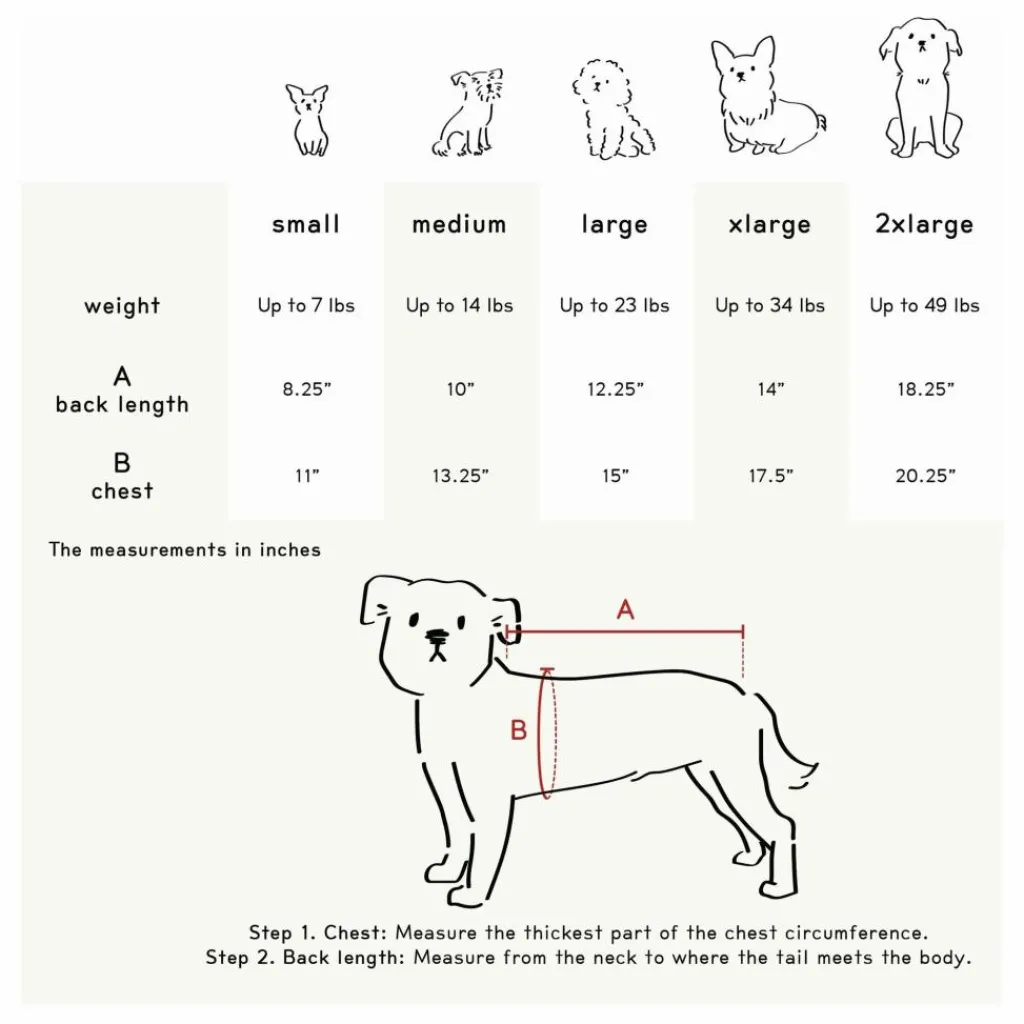 | | small | medium | large | xlarge | 2xlarge |
|---|---|---|---|---|---|
| weight | Up to 7 lbs | Up to 14 lbs | Up to 23 lbs | Up to 34 lbs | Up to 49 lbs |
| A back length | 8.25” | 10” | 12.25” | 14” | 18.25” |
| B chest | 11” | 13.25” | 15” | 17.5” | 20.25” |

The measurements in inches

A

B

Step 1. Chest: Measure the thickest part of the chest circumference.
Step 2. Back length: Measure from the neck to where the tail meets the body.