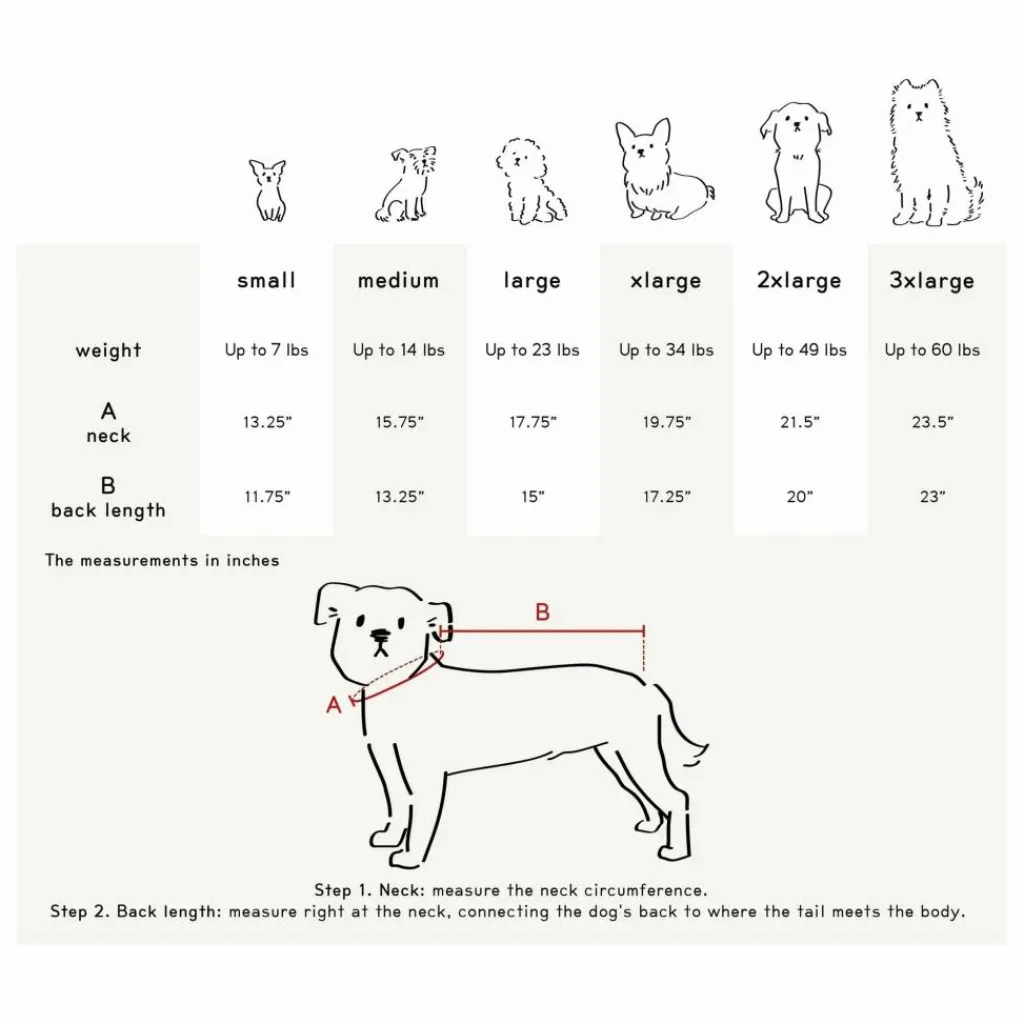 | | small | medium | large | xlarge | 2xlarge | 3xlarge |
|---|---|---|---|---|---|---|
| weight | Up to 7 lbs | Up to 14 lbs | Up to 23 lbs | Up to 34 lbs | Up to 49 lbs | Up to 60 lbs |
| A neck | 13.25" | 15.75" | 17.75" | 19.75" | 21.5" | 23.5" |
| B back length | 11.75" | 13.25" | 15" | 17.25" | 20" | 23" |

The measurements in inches

B

A

Step 1. Neck: measure the neck circumference.
Step 2. Back length: measure right at the neck, connecting the dog's back to where the tail meets the body.