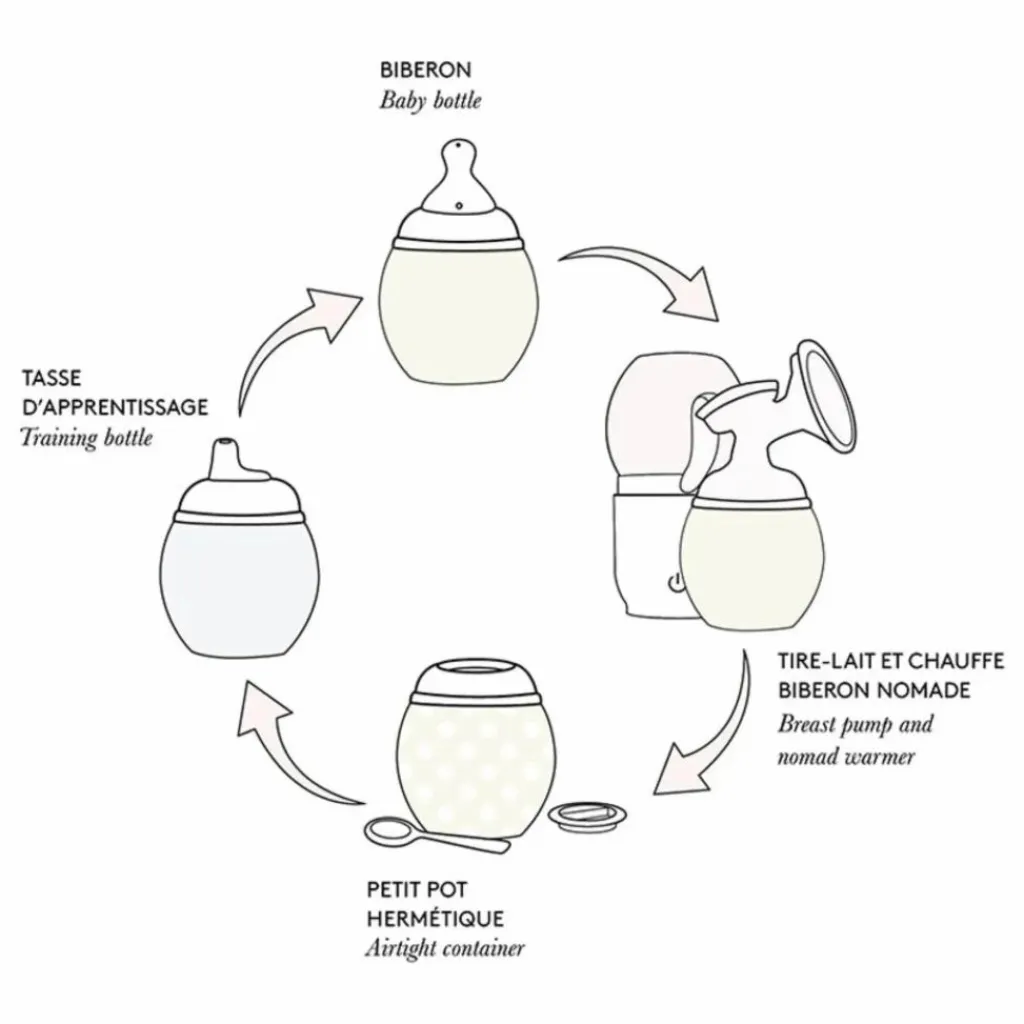 BIBERON
Baby bottle

TIRE-LAIT ET CHAUFFE BIBERON NOMADE
Breast pump and nomad warmer

PETIT POT HERMÉTIQUE
Airtight container

TASSE D'APPRENTISSAGE
Training bottle